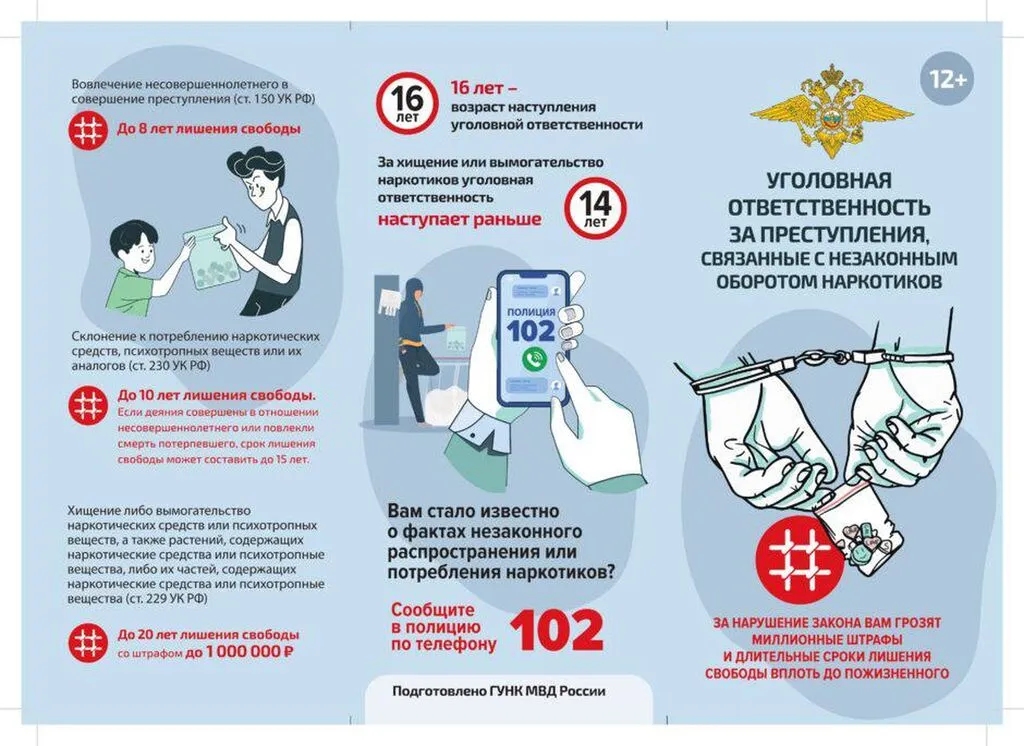 Вовлечение несовершеннолетнего в совершение преступления (ст. 150 УК РФ)

До 8 лет лишения свободы

Склонение к потреблению наркотических средств, психотропных веществ или их аналогов (ст. 230 УК РФ)

До 10 лет лишения свободы.
Если деяния совершены в отношении несовершеннолетнего или повлекли смерть потерпевшего, срок лишения свободы может составить до 15 лет.

Хищение либо вымогательство наркотических средств или психотропных веществ, а также растений, содержащих наркотические средства или психотропные вещества, либо их частей, содержащих наркотические средства или психотропные вещества (ст. 229 УК РФ)

До 20 лет лишения свободы со штрафом до 1 000 000 ₽

16 лет

16 лет – возраст наступления уголовной ответственности

За хищение или вымогательство наркотиков уголовная ответственность наступает раньше

14 лет

ПОЛИЦИЯ 102

Вам стало известно о фактах незаконного распространения или потребления наркотиков?

Сообщите в полицию по телефону 102

Подготовлено ГУНК МВД России

12+

УГОЛОВНАЯ ОТВЕТСТВЕННОСТЬ ЗА ПРЕСТУПЛЕНИЯ, СВЯЗАННЫЕ С НЕЗАКОННЫМ ОБОРОТОМ НАРКОТИКОВ

ЗА НАРУШЕНИЕ ЗАКОНА ВАМ ГРОЗЯТ МИЛЛИОННЫЕ ШТРАФЫ И ДЛИТЕЛЬНЫЕ СРОКИ ЛИШЕНИЯ СВОБОДЫ ВПЛОТЬ ДО ПОЖИЗНЕННОГО